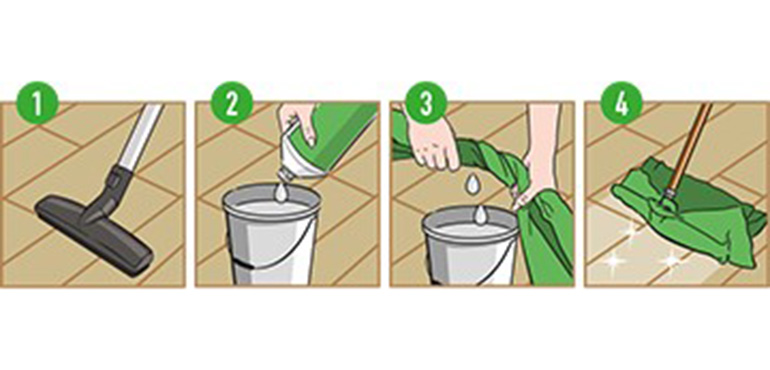 1

2

3

4