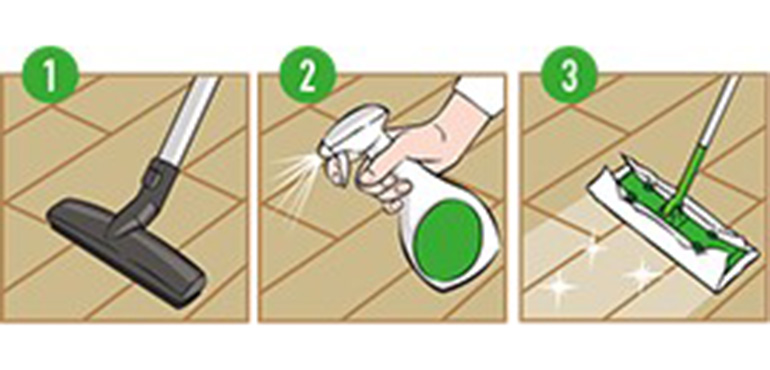 1

2

3